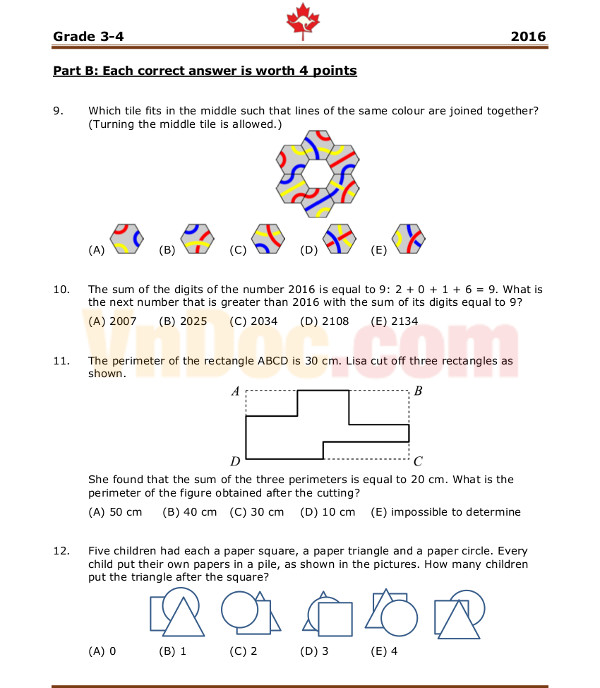 Grade 3-4 2016

Part B: Each correct answer is worth 4 points

9. Which tile fits in the middle such that lines of the same colour are joined together? (Turning the middle tile is allowed.)

(A) (B) (C) (D) (E)

10. The sum of the digits of the number 2016 is equal to 9: 2 + 0 + 1 + 6 = 9. What is the next number that is greater than 2016 with the sum of its digits equal to 9?
(A) 2007 (B) 2025 (C) 2034 (D) 2108 (E) 2134

VnDoc.com

11. The perimeter of the rectangle ABCD is 30 cm. Lisa cut off three rectangles as shown.

A B D C

She found that the sum of the three perimeters is equal to 20 cm. What is the perimeter of the figure obtained after the cutting?
(A) 50 cm (B) 40 cm (C) 30 cm (D) 10 cm (E) impossible to determine

12. Five children had each a paper square, a paper triangle and a paper circle. Every child put their own papers in a pile, as shown in the pictures. How many children put the triangle after the square?

(A) 0 (B) 1 (C) 2 (D) 3 (E) 4