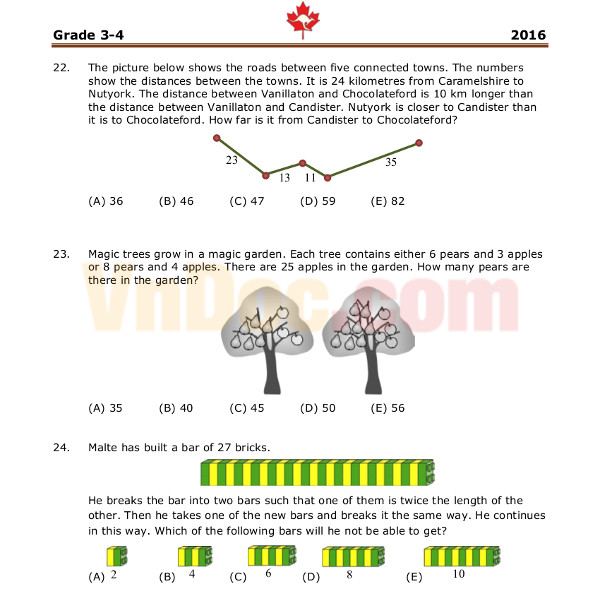 Grade 3-4 2016

22. The picture below shows the roads between five connected towns. The numbers show the distances between the towns. It is 24 kilometres from Caramelshire to Nutyork. The distance between Vanillaton and Chocolateford is 10 km longer than the distance between Vanillaton and Candister. Nutyork is closer to Candister than it is to Chocolateford. How far is it from Candister to Chocolateford?

23 13 11 35

(A) 36 (B) 46 (C) 47 (D) 59 (E) 82

23. Magic trees grow in a magic garden. Each tree contains either 6 pears and 3 apples or 8 pears and 4 apples. There are 25 apples in the garden. How many pears are there in the garden?

VnDoc.com

(A) 35 (B) 40 (C) 45 (D) 50 (E) 56

24. Malte has built a bar of 27 bricks.

He breaks the bar into two bars such that one of them is twice the length of the other. Then he takes one of the new bars and breaks it the same way. He continues in this way. Which of the following bars will he not be able to get?

(A) 2 (B) 4 (C) 6 (D) 8 (E) 10