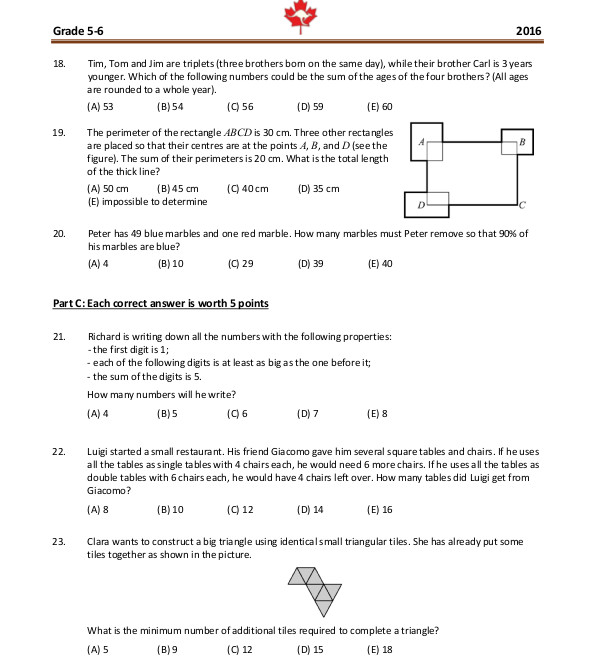 Grade 5-6 2016

18. Tim, Tom and Jim are triplets (three brothers born on the same day), while their brother Carl is 3 years younger. Which of the following numbers could be the sum of the ages of the four brothers? (All ages are rounded to a whole year).

(A) 53 (B) 54 (C) 56 (D) 59 (E) 60

19. The perimeter of the rectangle $ABCD$ is 30 cm. Three other rectangles are placed so that their centres are at the points $A$, $B$, and $D$ (see the figure). The sum of their perimeters is 20 cm. What is the total length of the thick line?

(A) 50 cm (B) 45 cm (C) 40 cm (D) 35 cm
(E) impossible to determine

A B D C

20. Peter has 49 blue marbles and one red marble. How many marbles must Peter remove so that 90% of his marbles are blue?

(A) 4 (B) 10 (C) 29 (D) 39 (E) 40

Part C: Each correct answer is worth 5 points

21. Richard is writing down all the numbers with the following properties:
- the first digit is 1;
- each of the following digits is at least as big as the one before it;
- the sum of the digits is 5.
How many numbers will he write?

(A) 4 (B) 5 (C) 6 (D) 7 (E) 8

22. Luigi started a small restaurant. His friend Giacomo gave him several square tables and chairs. If he uses all the tables as single tables with 4 chairs each, he would need 6 more chairs. If he uses all the tables as double tables with 6 chairs each, he would have 4 chairs left over. How many tables did Luigi get from Giacomo?

(A) 8 (B) 10 (C) 12 (D) 14 (E) 16

23. Clara wants to construct a big triangle using identical small triangular tiles. She has already put some tiles together as shown in the picture.

What is the minimum number of additional tiles required to complete a triangle?

(A) 5 (B) 9 (C) 12 (D) 15 (E) 18