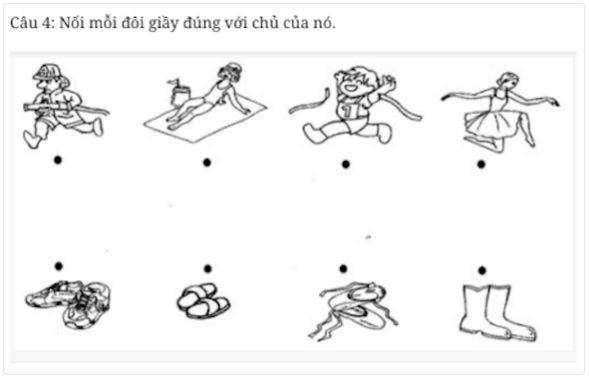 Câu 4: Nối mỗi đôi giầy đúng với chủ của nó.

1