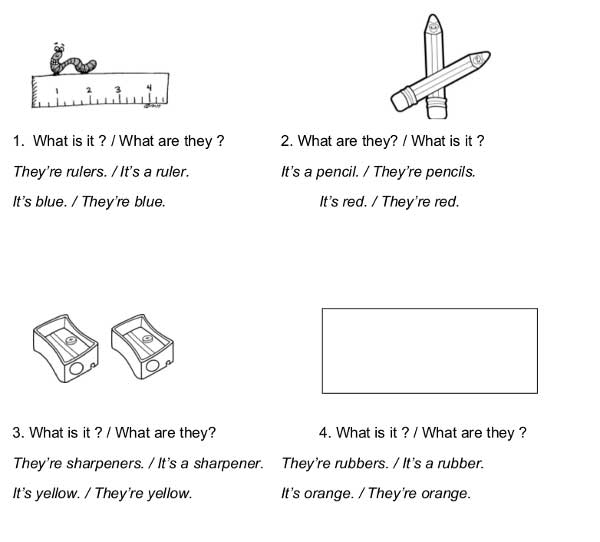 1 2 3 4

1. What is it ? / What are they ?

They're rulers. / It's a ruler.

It's blue. / They're blue.

2. What are they? / What is it ?

It's a pencil. / They're pencils.

It's red. / They're red.

3. What is it ? / What are they?

They're sharpeners. / It's a sharpener.

It's yellow. / They're yellow.

4. What is it ? / What are they ?

They're rubbers. / It's a rubber.

It's orange. / They're orange.