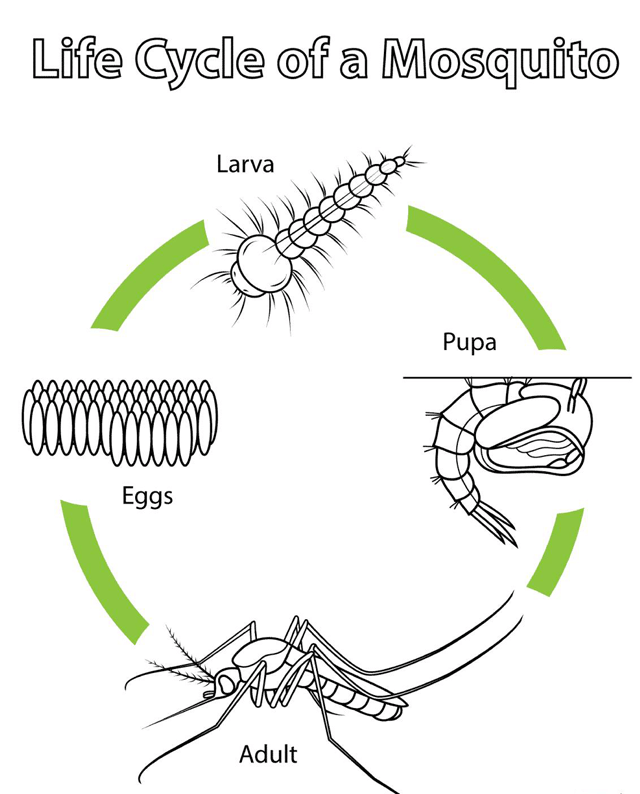 Life Cycle of a Mosquito

Larva

Pupa

Eggs

Adult