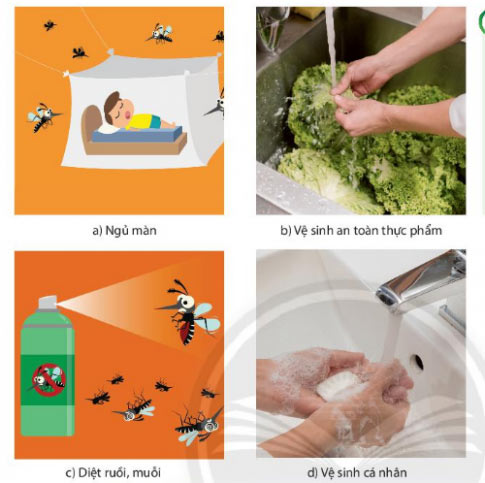 a) Ngủ màn

b) Vệ sinh an toàn thực phẩm

c) Diệt ruồi, muỗi

d) Vệ sinh cá nhân