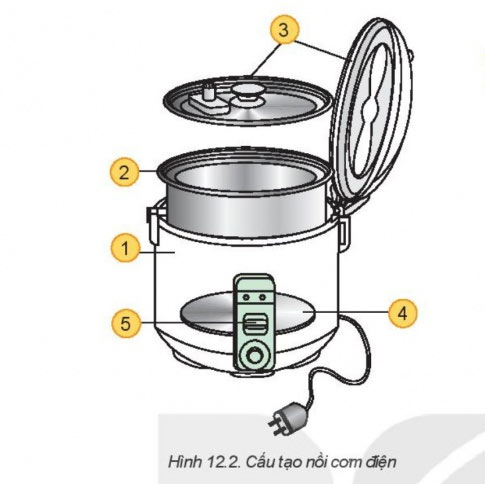 3

2

1

4

5

Hình 12.2. Cấu tạo nồi cơm điện