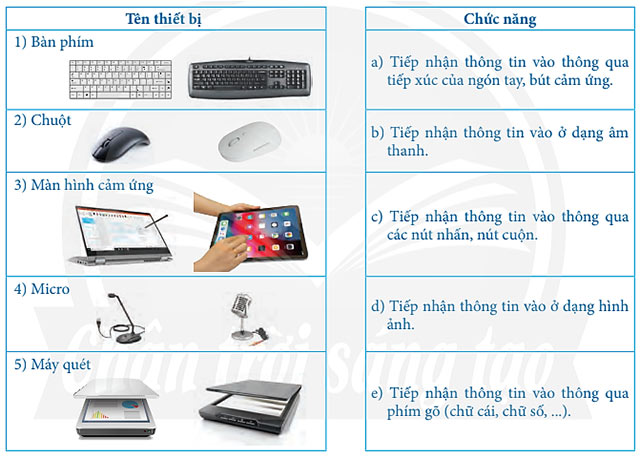 | Tên thiết bị |
|---|
| 1) Bàn phím |
| 2) Chuột |
| 3) Màn hình cảm ứng |
| 4) Micro |
| 5) Máy quét |

| Chức năng |
|---|
| a) Tiếp nhận thông tin vào thông qua tiếp xúc của ngón tay, bút cảm ứng. |
| b) Tiếp nhận thông tin vào ở dạng âm thanh. |
| c) Tiếp nhận thông tin vào thông qua các nút nhấn, nút cuộn. |
| d) Tiếp nhận thông tin vào ở dạng hình ảnh. |
| e) Tiếp nhận thông tin vào thông qua phím gõ (chữ cái, chữ số, ...). |

Chân trời sáng tạo