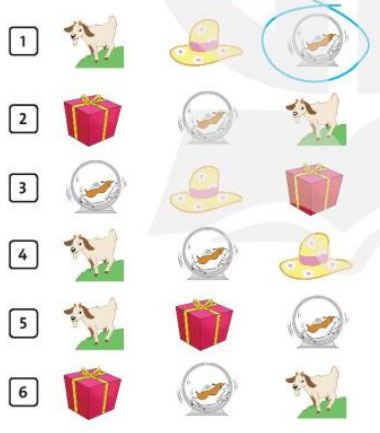 1

2

3

4

5

6