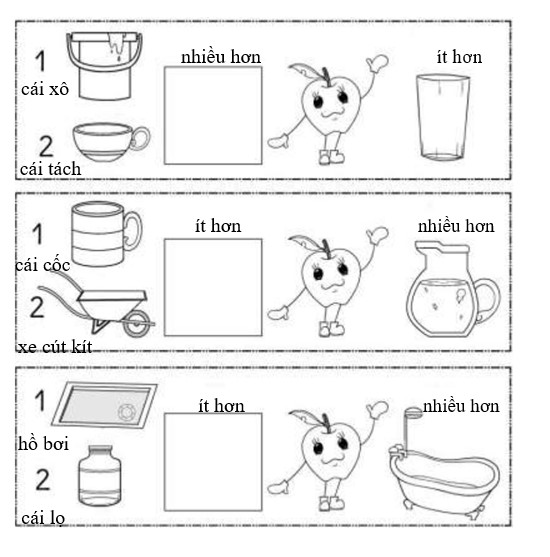 1
cái xô

2
cái tách

nhiều hơn

ít hơn

1
cái cốc

2
xe cút kít

ít hơn

nhiều hơn

1
hồ bơi

2
cái lọ

ít hơn

nhiều hơn