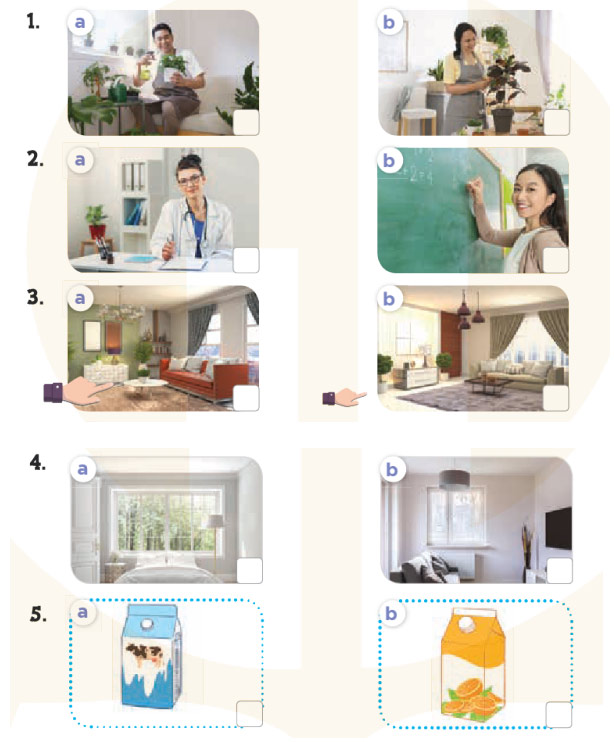 1. a b
2. a b
3. a b
4. a b
5. a b