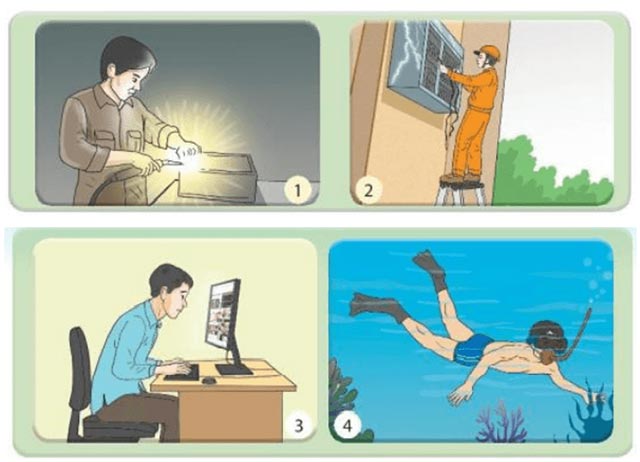 1

2

3

4