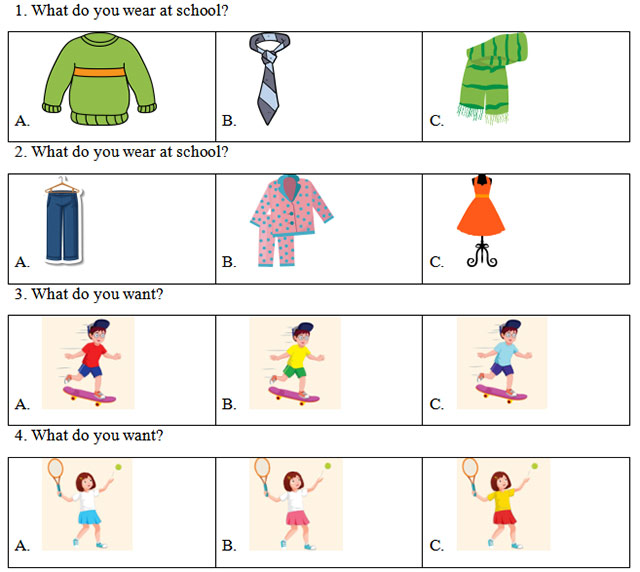 1. What do you wear at school?

| A. | B. | C. |
|---|---|---|

2. What do you wear at school?

| A. | B. | C. |
|---|---|---|

3. What do you want?

| A. | B. | C. |
|---|---|---|

4. What do you want?

| A. | B. | C. |
|---|---|---|