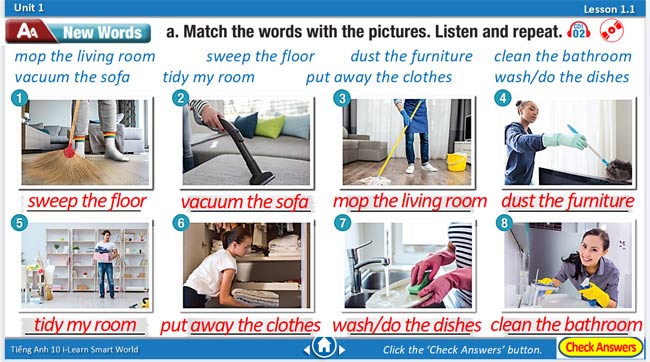 Unit 1

Lesson 1.1

Aa New Words

a. Match the words with the pictures. Listen and repeat.

CD1 02

mop the living room sweep the floor dust the furniture clean the bathroom
vacuum the sofa tidy my room put away the clothes wash/do the dishes

1 sweep the floor

2 vacuum the sofa

3 mop the living room

4 dust the furniture

5 tidy my room

6 put away the clothes

7 wash/do the dishes

8 clean the bathroom

Tiếng Anh 10 i-Learn Smart World

Click the 'Check Answers' button.

Check Answers