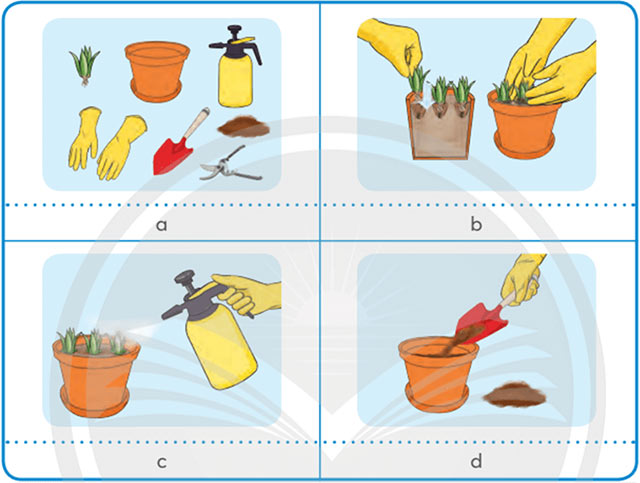 a

b

c

d