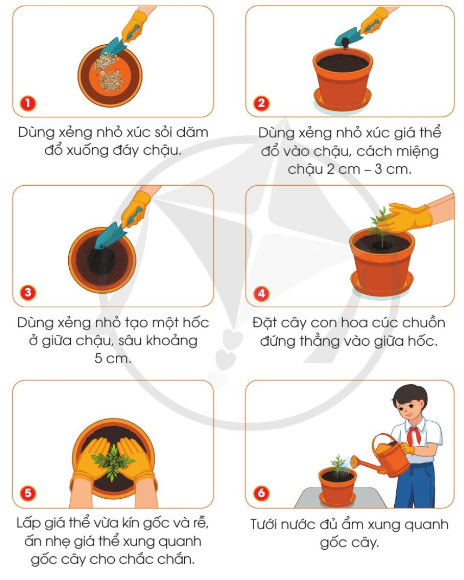 1
Dùng xẻng nhỏ xúc sỏi dăm đổ xuống đáy chậu.

2
Dùng xẻng nhỏ xúc giá thể đổ vào chậu, cách miệng chậu 2 cm – 3 cm.

3
Dùng xẻng nhỏ tạo một hốc ở giữa chậu, sâu khoảng 5 cm.

4
Đặt cây con hoa cúc chuồn đứng thẳng vào giữa hốc.

5
Lấp giá thể vừa kín gốc và rễ, ấn nhẹ giá thể xung quanh gốc cây cho chắc chắn.

6
Tưới nước đủ ẩm xung quanh gốc cây.