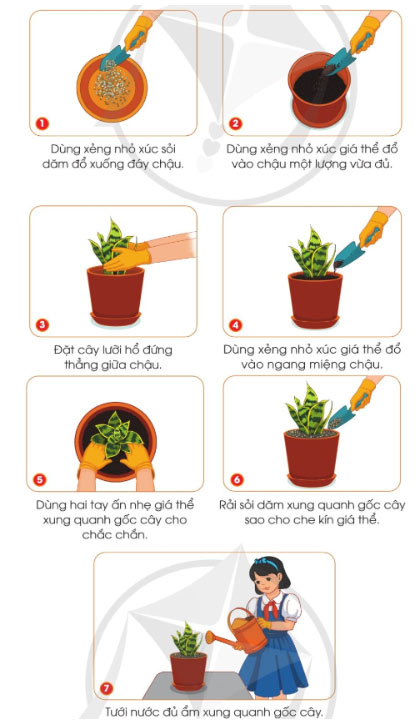 1

Dùng xẻng nhỏ xúc sỏi dăm đổ xuống đáy chậu.

2

Dùng xẻng nhỏ xúc giá thể đổ vào chậu một lượng vừa đủ.

3

Đặt cây lưỡi hổ đứng thẳng giữa chậu.

4

Dùng xẻng nhỏ xúc giá thể đổ vào ngang miệng chậu.

5

Dùng hai tay ấn nhẹ giá thể xung quanh gốc cây cho chắc chắn.

6

Rải sỏi dăm xung quanh gốc cây sao cho che kín giá thể.

7

Tưới nước đủ ẩm xung quanh gốc cây.