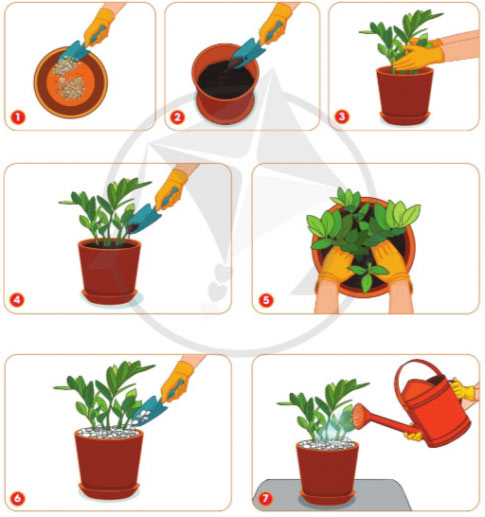 1
2
3
4
5
6
7