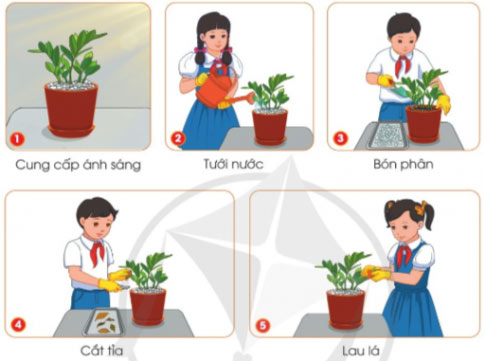 1
Cung cấp ánh sáng

2
Tưới nước

3
Bón phân

4
Cắt tỉa

5
Lau lá