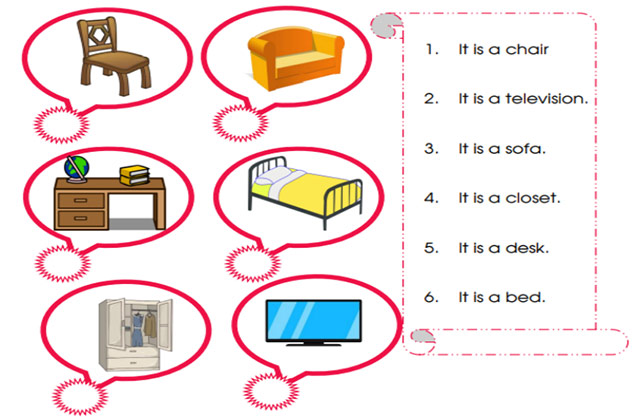 1. It is a chair

2. It is a television.

3. It is a sofa.

4. It is a closet.

5. It is a desk.

6. It is a bed.