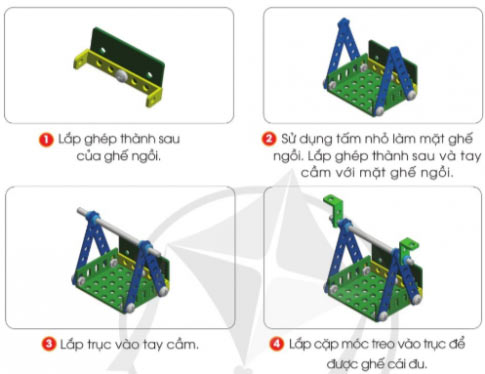 1 Lắp ghép thành sau của ghế ngồi.

2 Sử dụng tấm nhỏ làm mặt ghế ngồi. Lắp ghép thành sau và tay cầm với mặt ghế ngồi.

3 Lắp trục vào tay cầm.

4 Lắp cặp móc treo vào trục để được ghế cái đu.