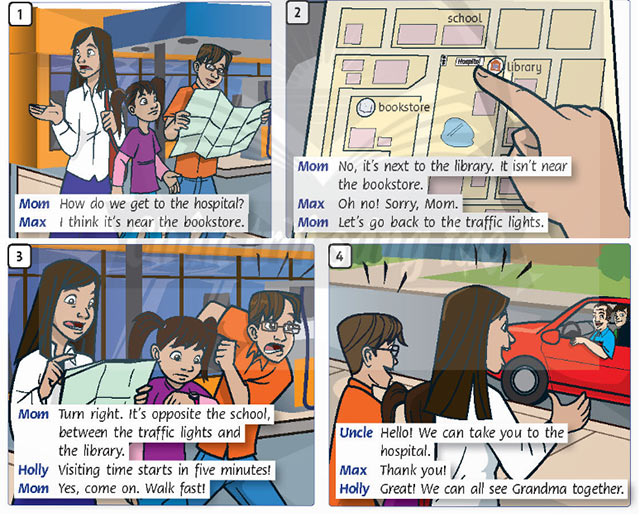 1

Mom How do we get to the hospital?
Max I think it's near the bookstore.

2

school
Hospital
library
bookstore

Mom No, it's next to the library. It isn't near the bookstore.
Max Oh no! Sorry, Mom.
Mom Let's go back to the traffic lights.

3

Mom Turn right. It's opposite the school, between the traffic lights and the library.
Holly Visiting time starts in five minutes!
Mom Yes, come on. Walk fast!

4

Uncle Hello! We can take you to the hospital.
Max Thank you!
Holly Great! We can all see Grandma together.