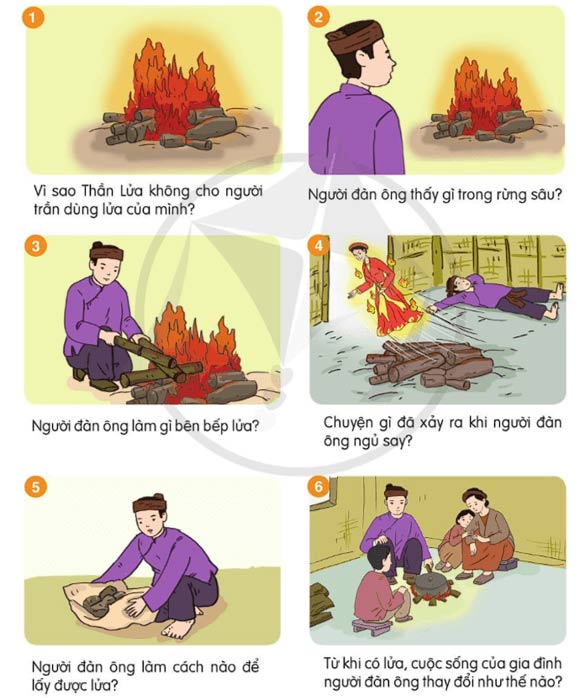 1

Vì sao Thần Lửa không cho người trần dùng lửa của mình?

2

Người đàn ông thấy gì trong rừng sâu?

3

Người đàn ông làm gì bên bếp lửa?

4

Chuyện gì đã xảy ra khi người đàn ông ngủ say?

5

Người đàn ông làm cách nào để lấy được lửa?

6

Từ khi có lửa, cuộc sống của gia đình người đàn ông thay đổi như thế nào?