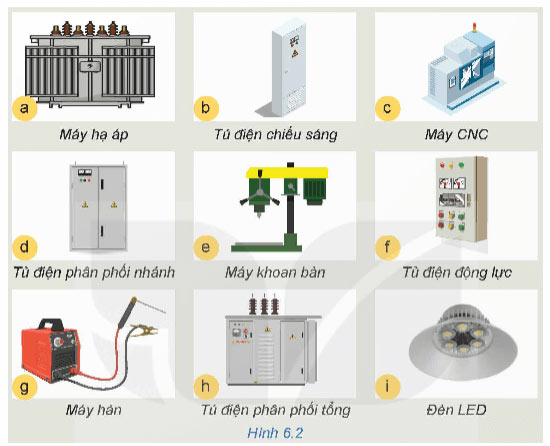 a
Máy hạ áp

b
Tủ điện chiếu sáng

c
Máy CNC

d
Tủ điện phân phối nhánh

e
Máy khoan bàn

f
Tủ điện động lực

g
Máy hàn

h
Tủ điện phân phối tổng

i
Đèn LED

Hình 6.2