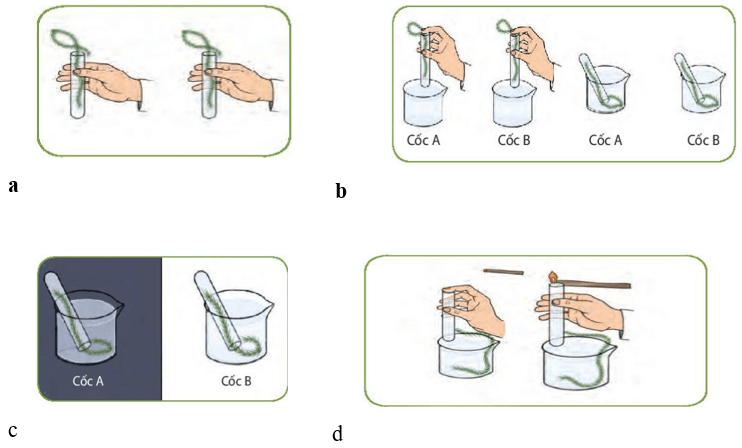 a

Cốc A Cốc B Cốc A Cốc B

b

Cốc A Cốc B

c

d